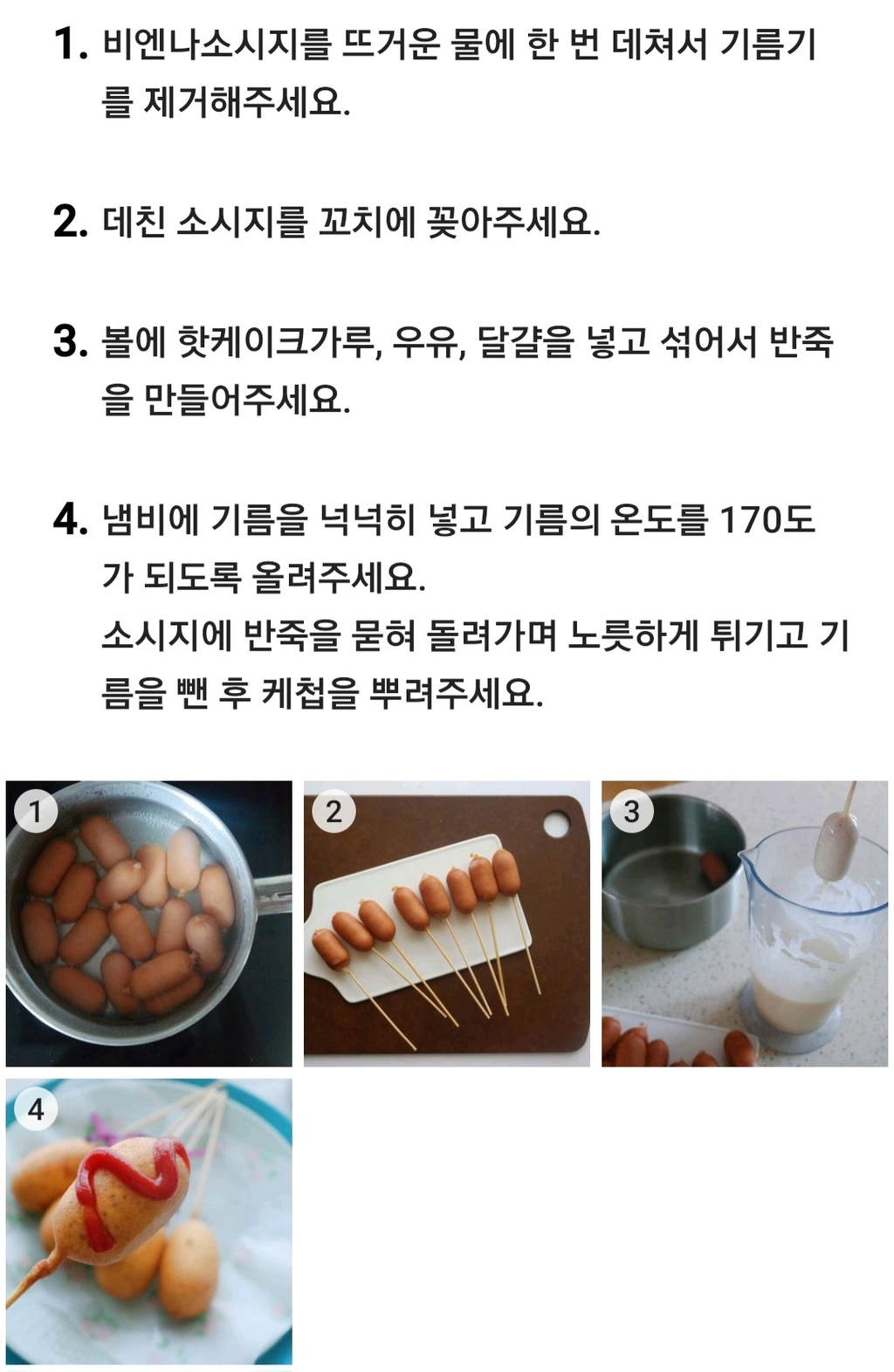 1. 비엔나소시지를 뜨거운 물에 한 번 데쳐서 기름기를 제거해주세요.

2. 데친 소시지를 꼬치에 꽂아주세요.

3. 볼에 핫케이크가루, 우유, 달걀을 넣고 섞어서 반죽을 만들어주세요.

4. 냄비에 기름을 넉넉히 넣고 기름의 온도를 170도가 되도록 올려주세요.
소시지에 반죽을 묻혀 돌려가며 노릇하게 튀기고 기름을 뺀 후 케첩을 뿌려주세요.

1

2

3

4